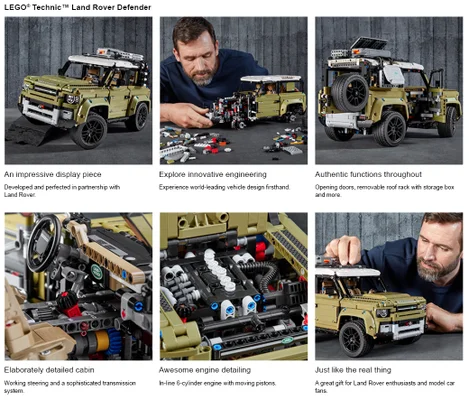 LEGO® Technic™ Land Rover Defender

An impressive display piece

Developed and perfected in partnership with Land Rover.

Explore innovative engineering

Experience world-leading vehicle design firsthand.

Authentic functions throughout

Opening doors, removable roof rack with storage box and more.

Elaborately detailed cabin

Working steering and a sophisticated transmission system.

Awesome engine detailing

In-line 6-cylinder engine with moving pistons.

Just like the real thing

A great gift for Land Rover enthusiasts and model car fans.