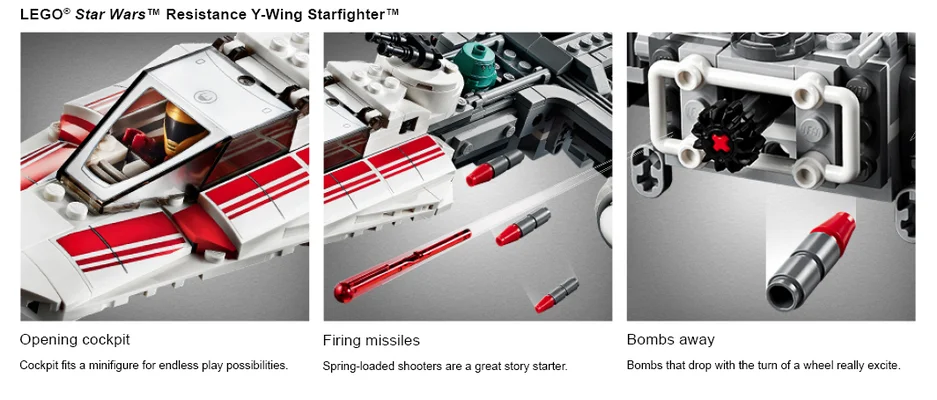 LEGO® Star Wars™ Resistance Y-Wing Starfighter™

Opening cockpit

Cockpit fits a minifigure for endless play possibilities.

Firing missiles

Spring-loaded shooters are a great story starter.

Bombs away

Bombs that drop with the turn of a wheel really excite.